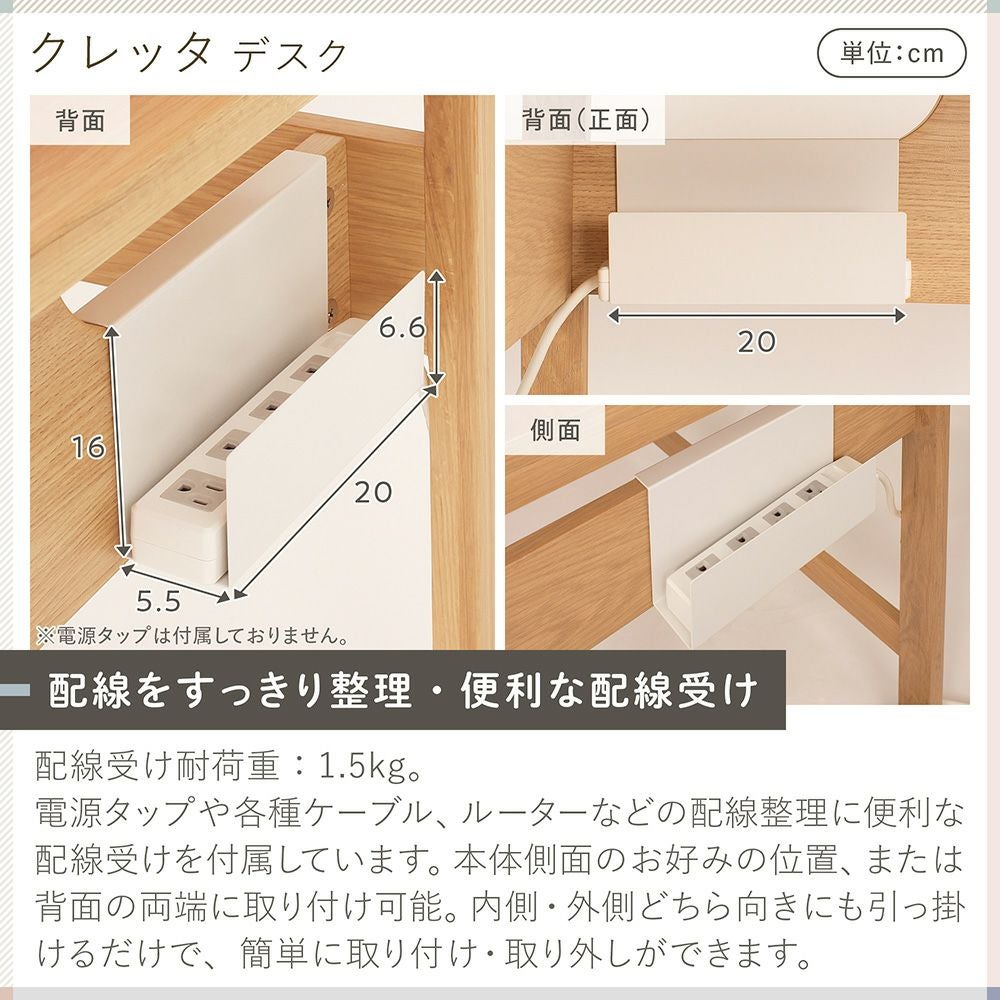 クレッタ デスク

単位:cm

背面

6.6

16

20

5.5

※電源タップは付属しておりません。

背面(正面)

20

側面

配線をすっきり整理・便利な配線受け

配線受け耐荷重:1.5kg。
電源タップや各種ケーブル、ルーターなどの配線整理に便利な配線受けを付属しています。本体側面のお好みの位置、または背面の両端に取り付け可能。内側・外側どちら向きにも引っ掛けるだけで、簡単に取り付け・取り外しができます。